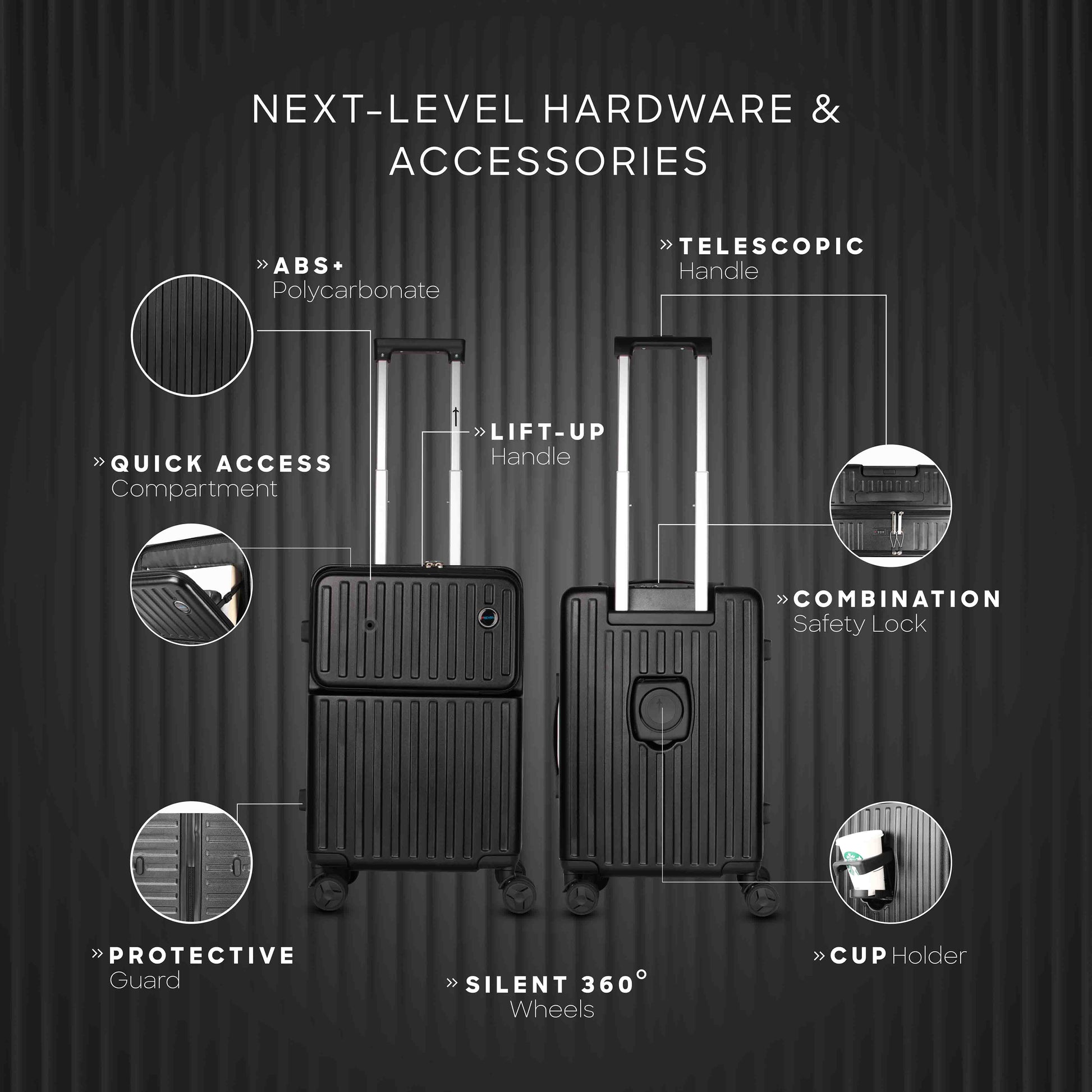 NEXT-LEVEL HARDWARE & ACCESSORIES

» ABS+
Polycarbonate

» TELESCOPIC
Handle

» LIFT-UP
Handle

» QUICK ACCESS
Compartment

» COMBINATION
Safety Lock

» PROTECTIVE
Guard

» SILENT 360°
Wheels

» CUP Holder